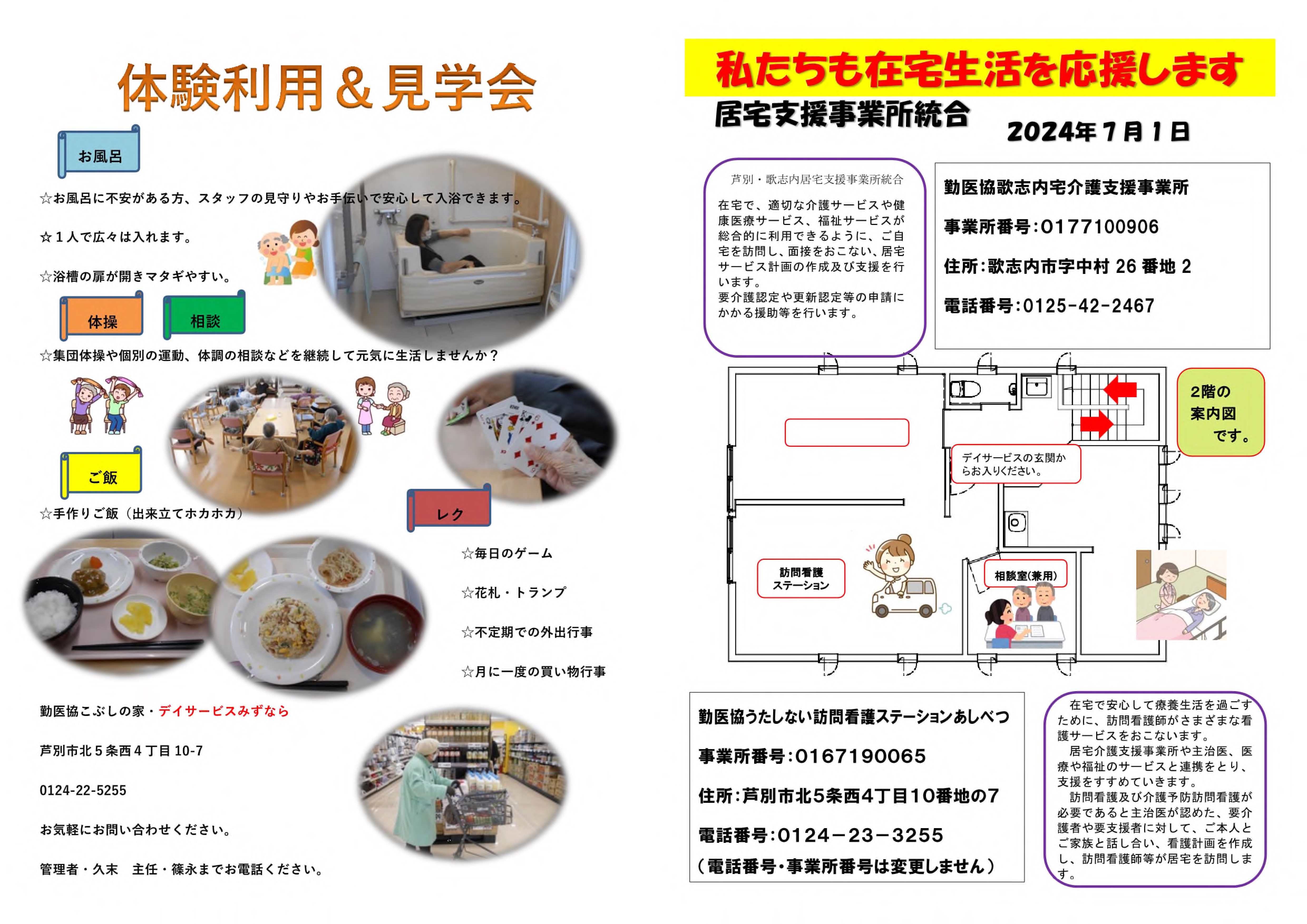 体験利用＆見学会

お風呂

☆お風呂に不安がある方、スタッフの見守りやお手伝いで安心して入浴できます。

☆１人で広々は入れます。

☆浴槽の扉が開きマタギやすい。

体操

相談

☆集団体操や個別の運動、体調の相談などを継続して元気に生活しませんか？

ご飯

☆手作りご飯（出来立てホカホカ）

レク

☆毎日のゲーム

☆花札・トランプ

☆不定期での外出行事

☆月に一度の買い物行事

勤医協こぶしの家・デイサービスみずなら

芦別市北５条西４丁目 10-7

0124-22-5255

お気軽にお問い合わせください。

管理者・久末　主任・篠永までお電話ください。

私たちも在宅生活を応援します

居宅支援事業所統合

2024年７月１日

芦別・歌志内居宅支援事業所統合

在宅で、適切な介護サービスや健康医療サービス、福祉サービスが総合的に利用できるように、ご自宅を訪問し、面接をおこない、居宅サービス計画の作成及び支援を行います。
要介護認定や更新認定等の申請にかかる援助等を行います。

勤医協歌志内宅介護支援事業所

事業所番号:0177100906

住所:歌志内市字中村 26 番地 2

電話番号:0125-42-2467

2階の案内図です。

デイサービスの玄関からお入りください。

訪問看護ステーション

相談室(兼用)

勤医協うたしない訪問看護ステーションあしべつ

事業所番号:0167190065

住所:芦別市北5条西4丁目10番地の7

電話番号:0124－23－3255

（電話番号･事業所番号は変更しません）

在宅で安心して療養生活を過ごすために、訪問看護師がさまざまな看護サービスをおこないます。
居宅介護支援事業所や主治医、医療や福祉のサービスと連携をとり、支援をすすめていきます。
訪問看護及び介護予防訪問看護が必要であると主治医が認めた、要介護者や要支援者に対して、ご本人とご家族と話し合い、看護計画を作成し、訪問看護師等が居宅を訪問します。